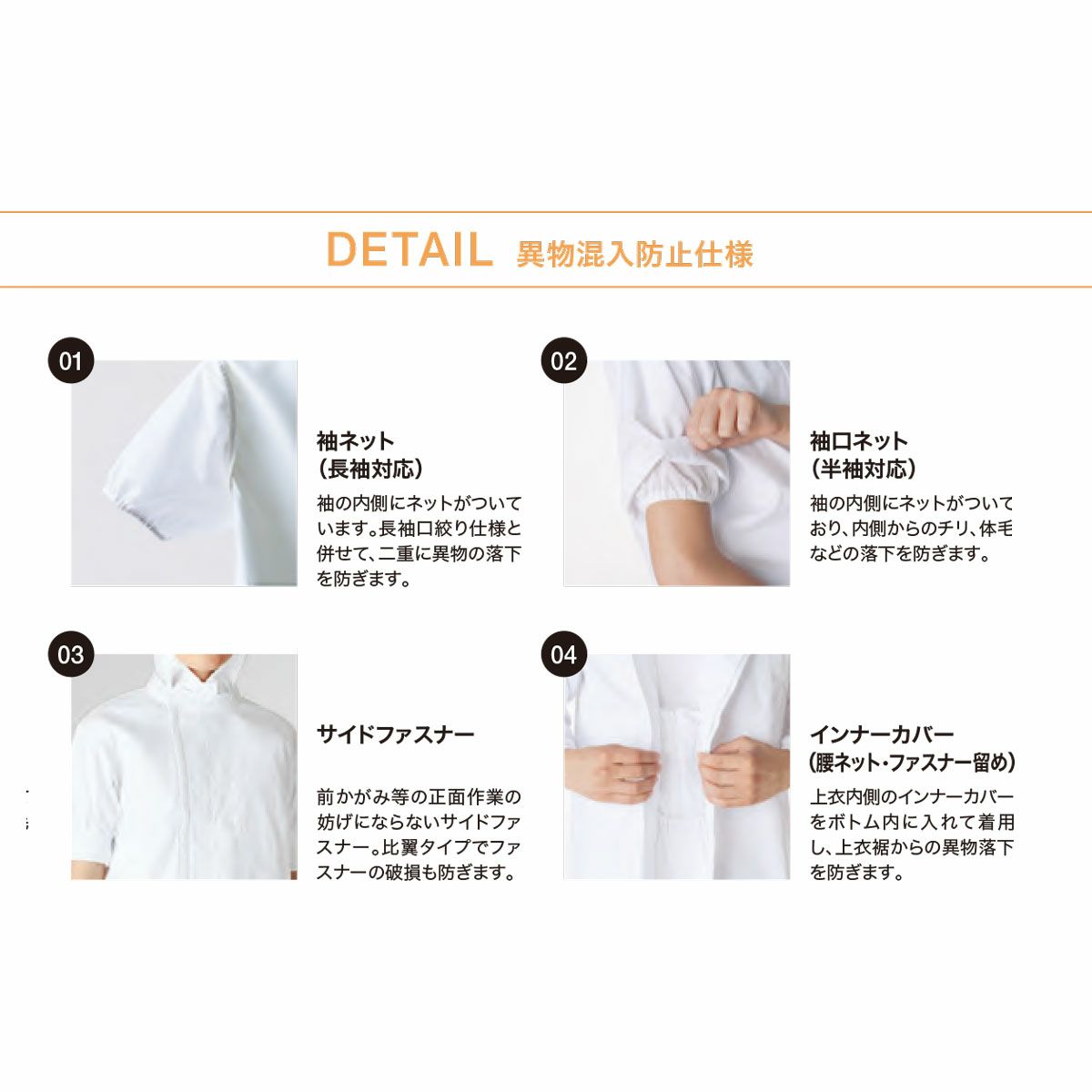 DETAIL 異物混入防止仕様

01

袖ネット
(長袖対応)

袖の内側にネットがついています。長袖口絞り仕様と併せて、二重に異物の落下を防ぎます。

02

袖口ネット
(半袖対応)

袖の内側にネットがついており、内側からのチリ、体毛などの落下を防ぎます。

03

サイドファスナー

前かがみ等の正面作業の妨げにならないサイドファスナー。比翼タイプでファスナーの破損も防ぎます。

04

インナーカバー
(腰ネット・ファスナー留め)

上衣内側のインナーカバーをボトム内に入れて着用し、上衣裾からの異物落下を防ぎます。