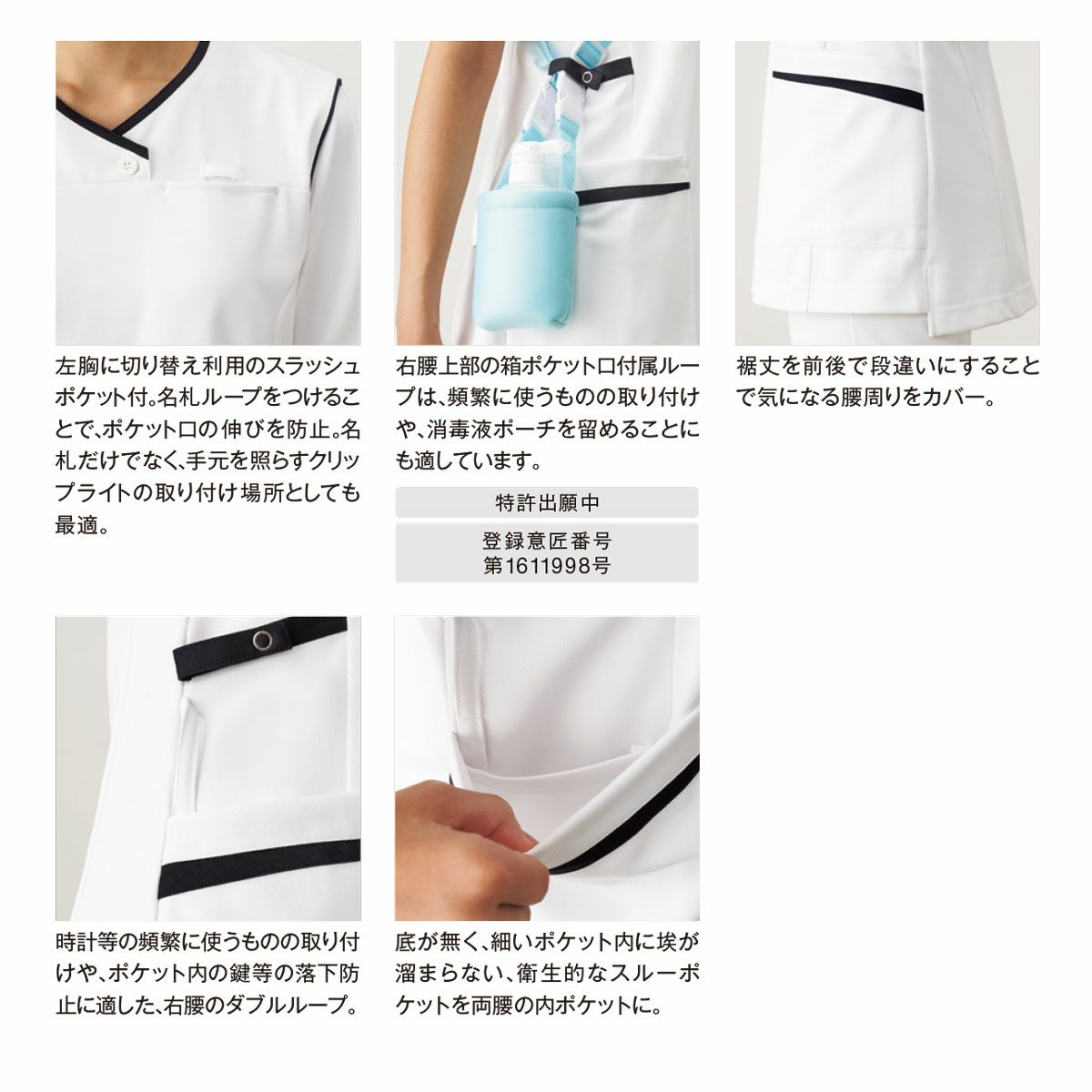 左胸に切り替え利用のスラッシュポケット付。名札ループをつけることで、ポケット口の伸びを防止。名札だけでなく、手元を照らすクリップライトの取り付け場所としても最適。

右腰上部の箱ポケット口付属ループは、頻繁に使うものの取り付けや、消毒液ポーチを留めることにも適しています。

特許出願中

登録意匠番号
第1611998号

裾丈を前後で段違いにすることで気になる腰周りをカバー。

時計等の頻繁に使うものの取り付けや、ポケット内の鍵等の落下防止に適した、右腰のダブルループ。

底が無く、細いポケット内に埃が溜まらない、衛生的なスルーポケットを両腰の内ポケットに。