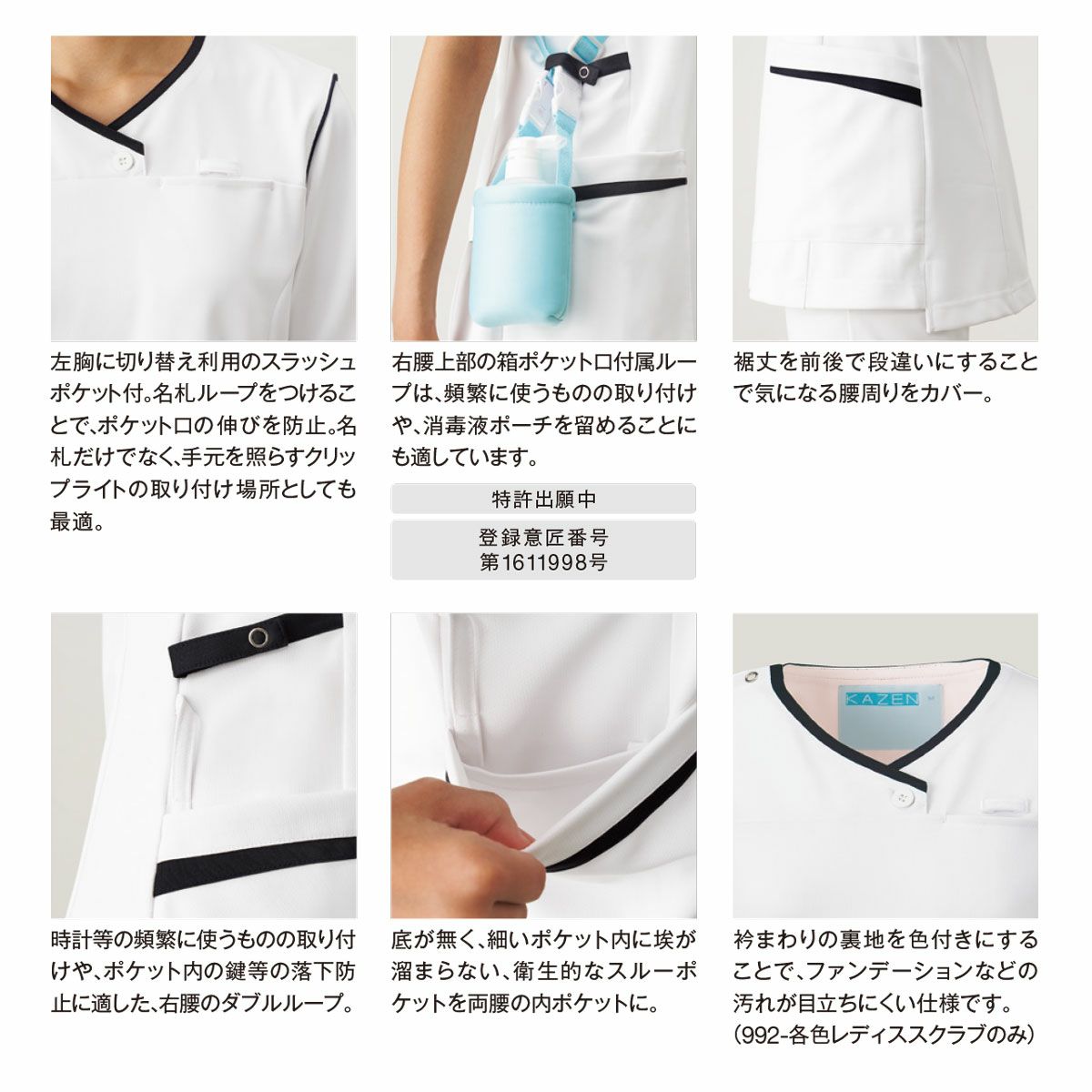 左胸に切り替え利用のスラッシュポケット付。名札ループをつけることで、ポケット口の伸びを防止。名札だけでなく、手元を照らすクリップライトの取り付け場所としても最適。

右腰上部の箱ポケット口付属ループは、頻繁に使うものの取り付けや、消毒液ポーチを留めることにも適しています。

特許出願中

登録意匠番号
第1611998号

裾丈を前後で段違いにすることで気になる腰周りをカバー。

時計等の頻繁に使うものの取り付けや、ポケット内の鍵等の落下防止に適した、右腰のダブルループ。

底が無く、細いポケット内に埃が溜まらない、衛生的なスルーポケットを両腰の内ポケットに。

KAZEN

衿まわりの裏地を色付きにすることで、ファンデーションなどの汚れが目立ちにくい仕様です。
(992-各色レディススクラブのみ)