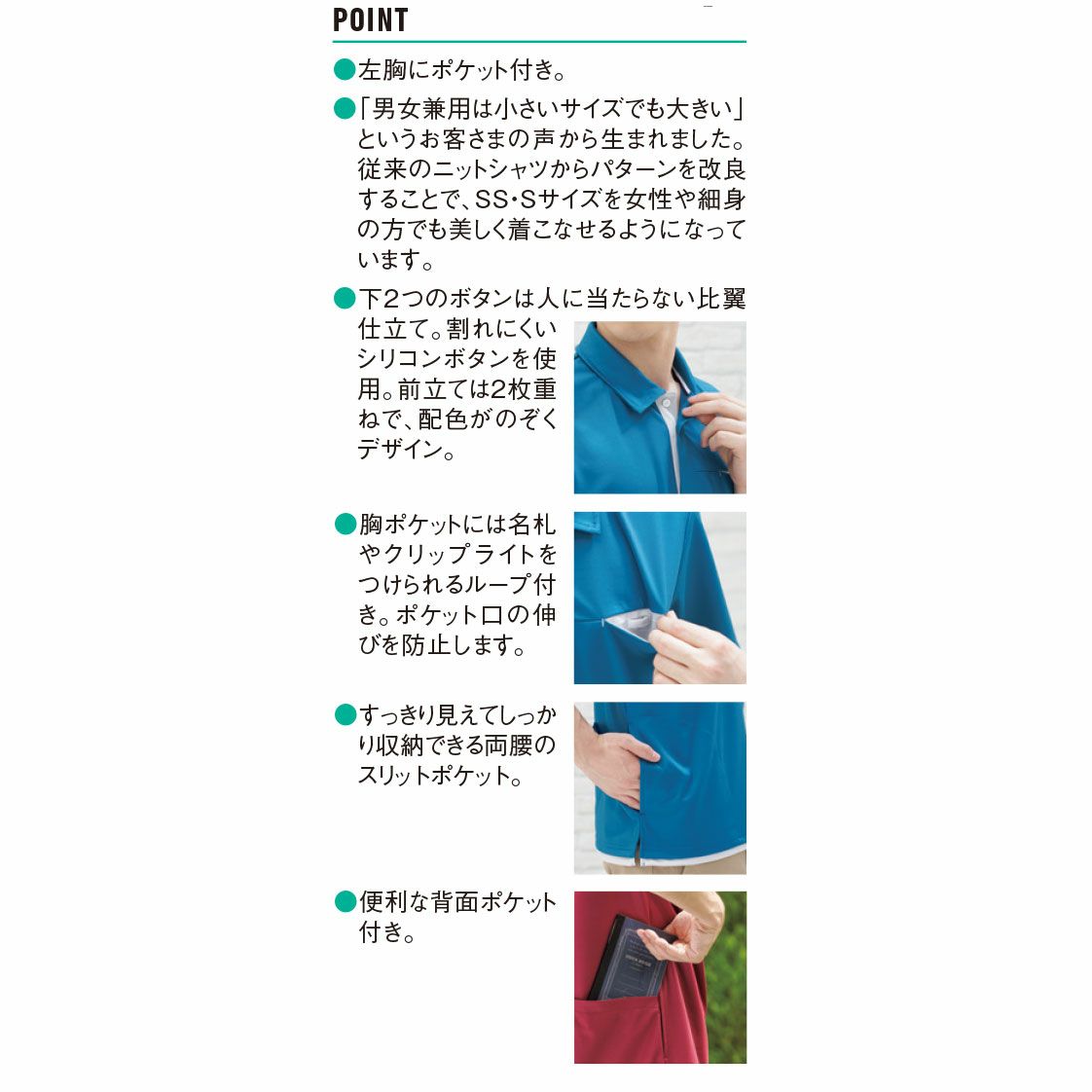 POINT

●左胸にポケット付き。

●「男女兼用は小さいサイズでも大きい」というお客さまの声から生まれました。従来のニットシャツからパターンを改良することで、SS・Sサイズを女性や細身の方でも美しく着こなせるようになっています。

●下2つのボタンは人に当たらない比翼仕立て。割れにくいシリコンボタンを使用。前立ては2枚重ねで、配色がのぞくデザイン。

●胸ポケットには名札やクリップライトをつけられるループ付き。ポケット口の伸びを防止します。

●すっきり見えてしっかり収納できる両腰のスリットポケット。

●便利な背面ポケット付き。