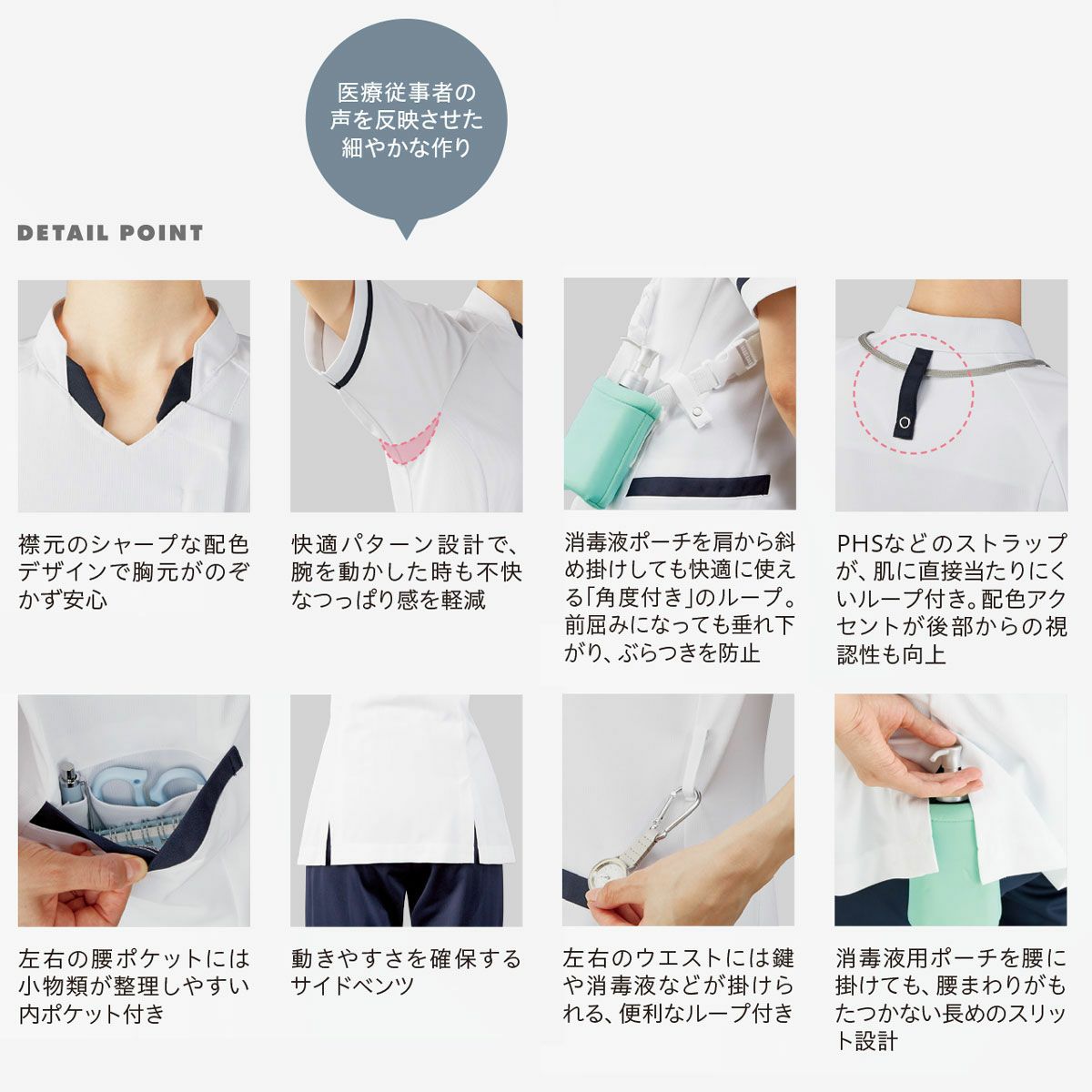 医療従事者の声を反映させた細やかな作り

DETAIL POINT

襟元のシャープな配色デザインで胸元がのぞかず安心

快適パターン設計で、腕を動かした時も不快なつっぱり感を軽減

消毒液ポーチを肩から斜め掛けしても快適に使える「角度付き」のループ。前屈みになっても垂れ下がり、ぶらつきを防止

PHSなどのストラップが、肌に直接当たりにくいループ付き。配色アクセントが後部からの視認性も向上

左右の腰ポケットには小物類が整理しやすい内ポケット付き

動きやすさを確保するサイドベンツ

左右のウエストには鍵や消毒液などが掛けられる、便利なループ付き

消毒液用ポーチを腰に掛けても、腰まわりがもたつかない長めのスリット設計