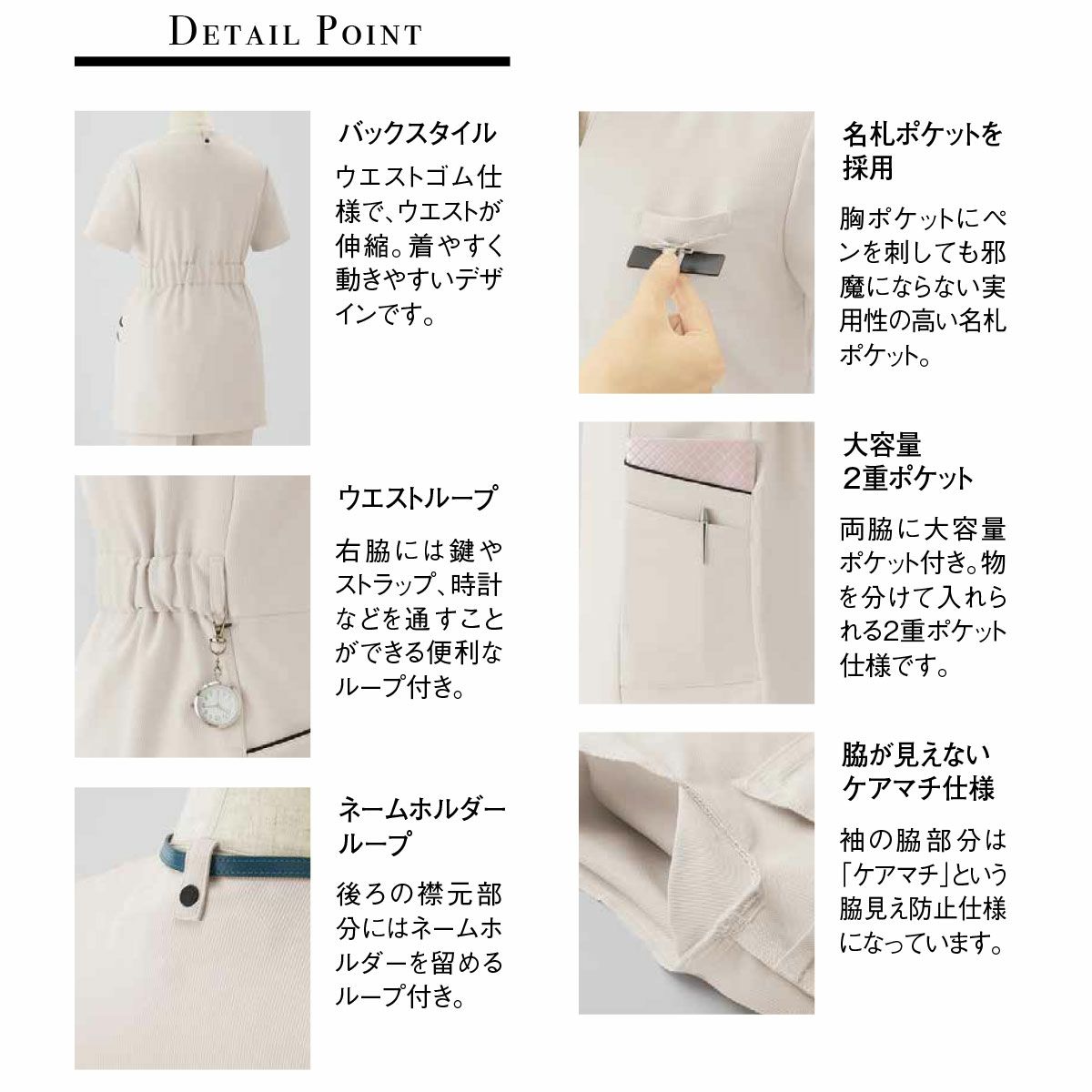 DETAIL POINT

バックスタイル

ウエストゴム仕様で、ウエストが伸縮。着やすく動きやすいデザインです。

ウエストループ

右脇には鍵やストラップ、時計などを通すことができる便利なループ付き。

ネームホルダーループ

後ろの襟元部分にはネームホルダーを留めるループ付き。

名札ポケットを採用

胸ポケットにペンを刺しても邪魔にならない実用性の高い名札ポケット。

大容量2重ポケット

両脇に大容量ポケット付き。物を分けて入れられる2重ポケット仕様です。

脇が見えないケアマチ仕様

袖の脇部分は「ケアマチ」という脇見え防止仕様になっています。